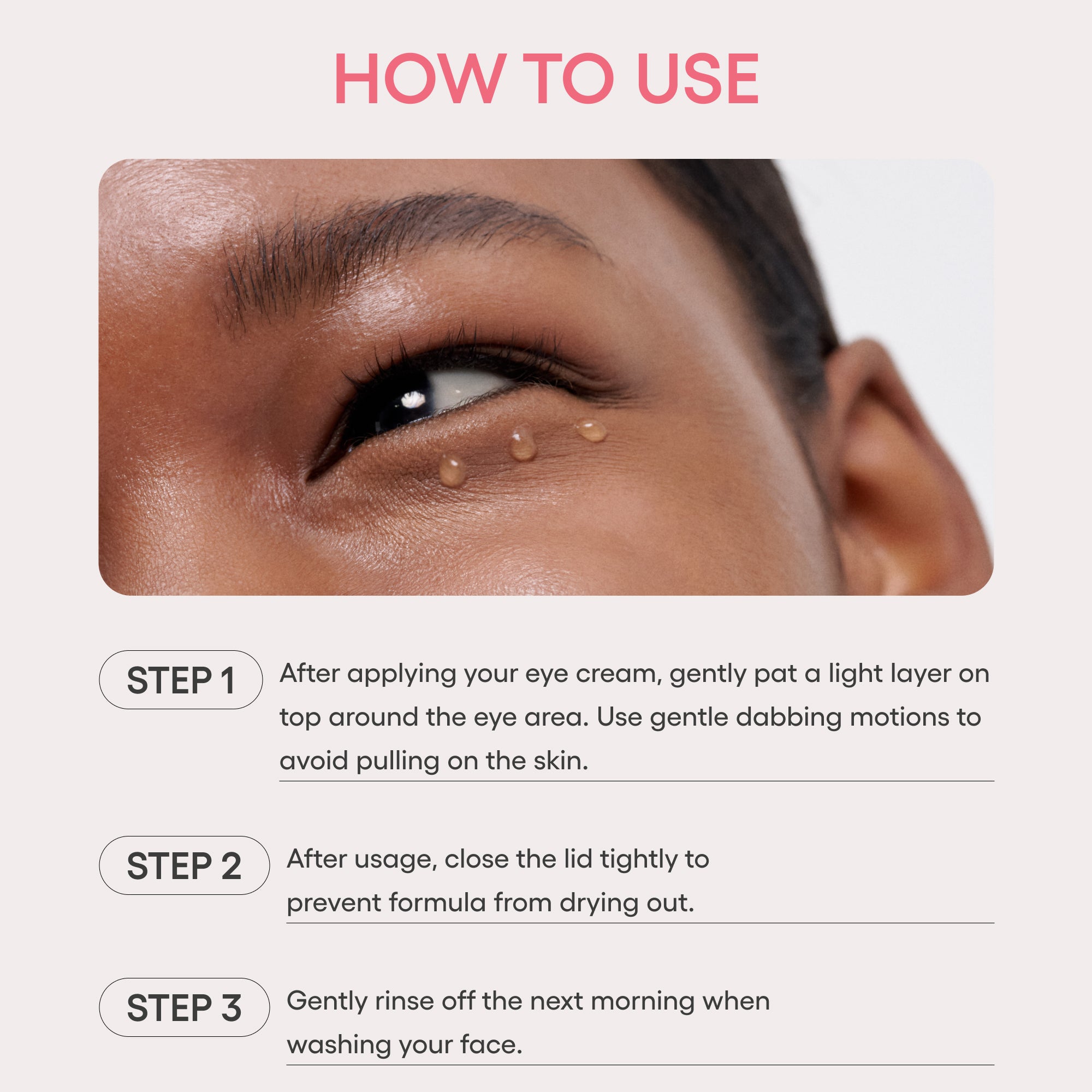 HOW TO USE

STEP 1 After applying your eye cream, gently pat a light layer on top around the eye area. Use gentle dabbing motions to avoid pulling on the skin.

STEP 2 After usage, close the lid tightly to prevent formula from drying out.

STEP 3 Gently rinse off the next morning when washing your face.